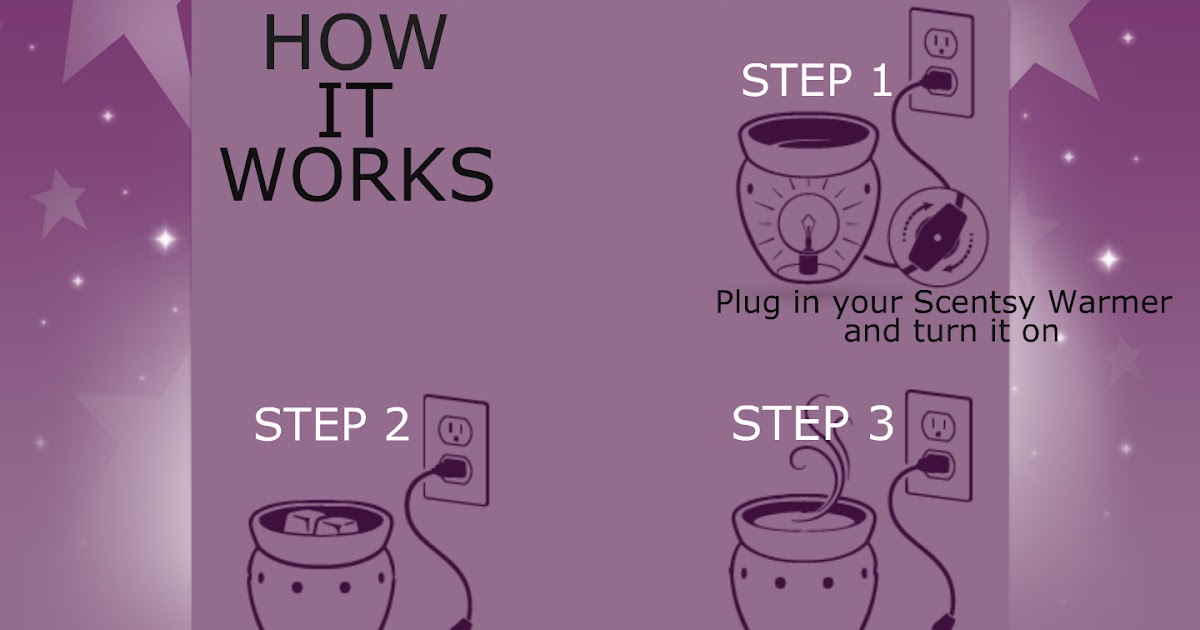 HOW IT WORKS

STEP 1

Plug in your Scentsy Warmer and turn it on

STEP 2

STEP 3