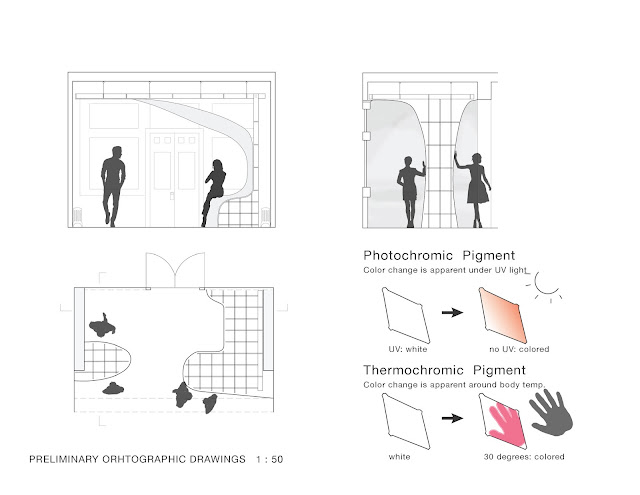 Photochromic Pigment
Color change is apparent under UV light

UV: white

no UV: colored

Thermochromic Pigment
Color change is apparent around body temp.

white

30 degrees: colored

PRELIMINARY ORHTOGRAPHIC DRAWINGS 1 : 50