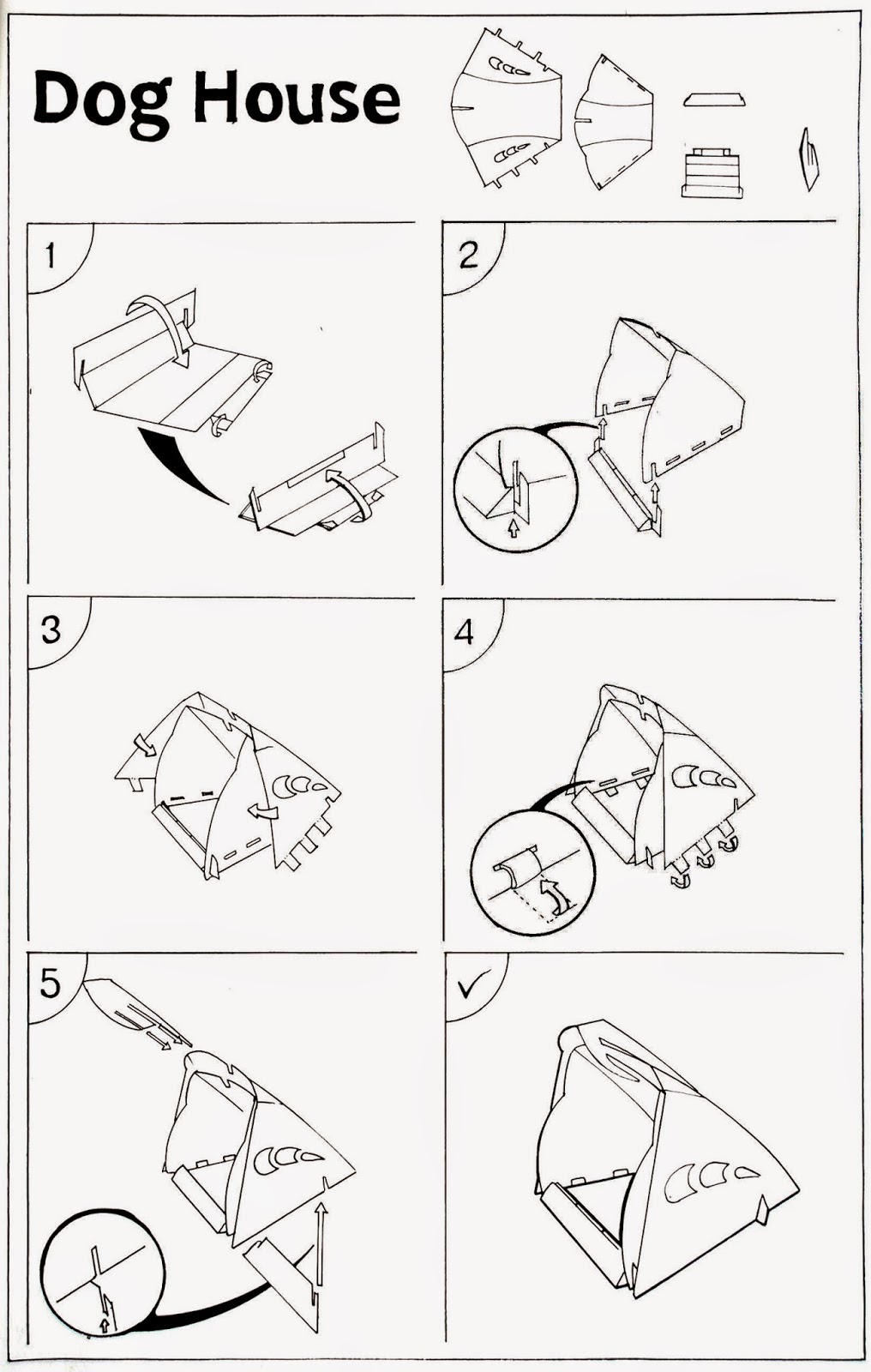 Dog House

1

2

3

4

5

✓