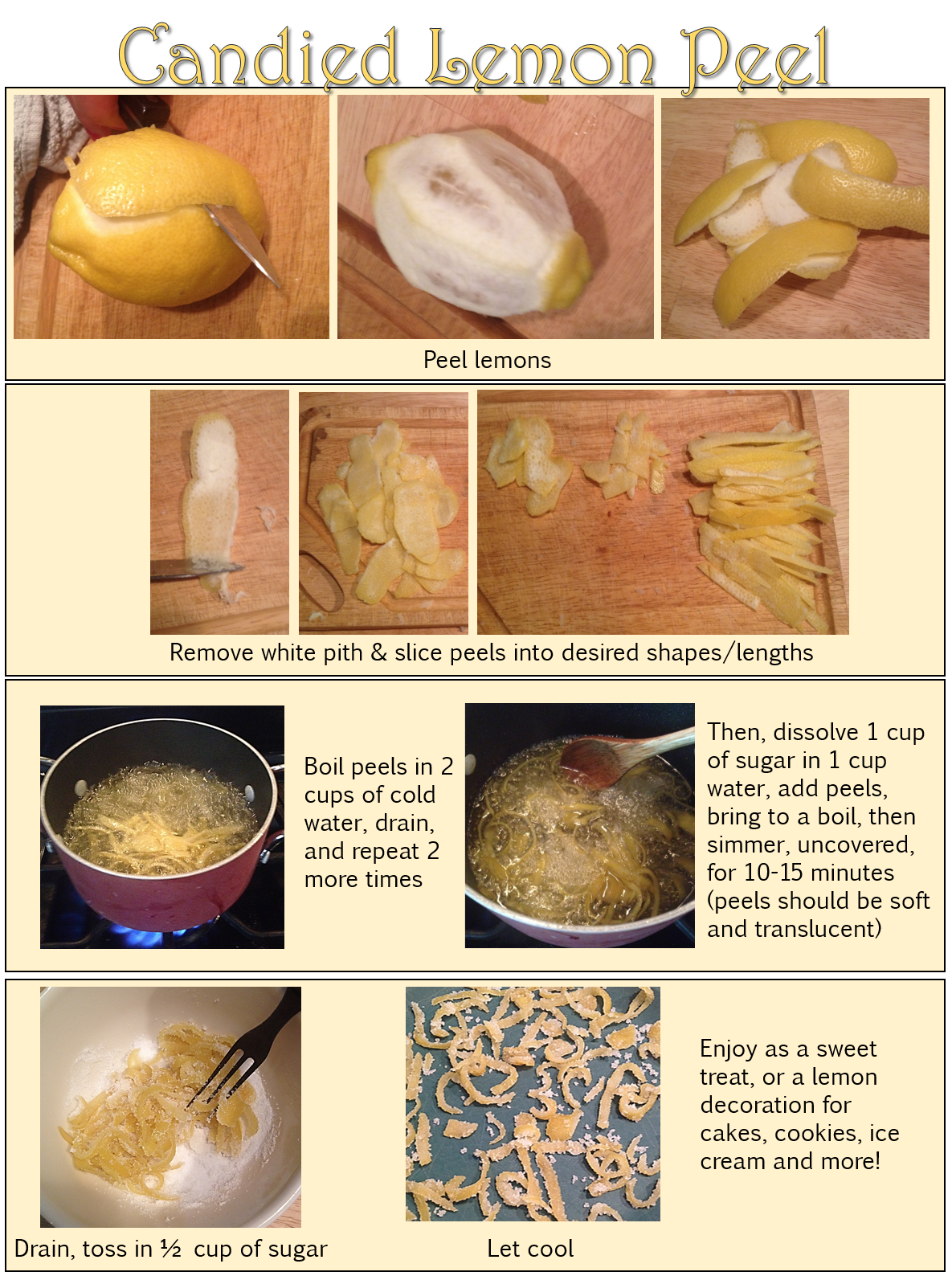 Candied Lemon Peel

Peel lemons

Remove white pith & slice peels into desired shapes/lengths

Boil peels in 2 cups of cold water, drain, and repeat 2 more times

Then, dissolve 1 cup of sugar in 1 cup water, add peels, bring to a boil, then simmer, uncovered, for 10-15 minutes (peels should be soft and translucent)

Drain, toss in ½ cup of sugar

Let cool

Enjoy as a sweet treat, or a lemon decoration for cakes, cookies, ice cream and more!