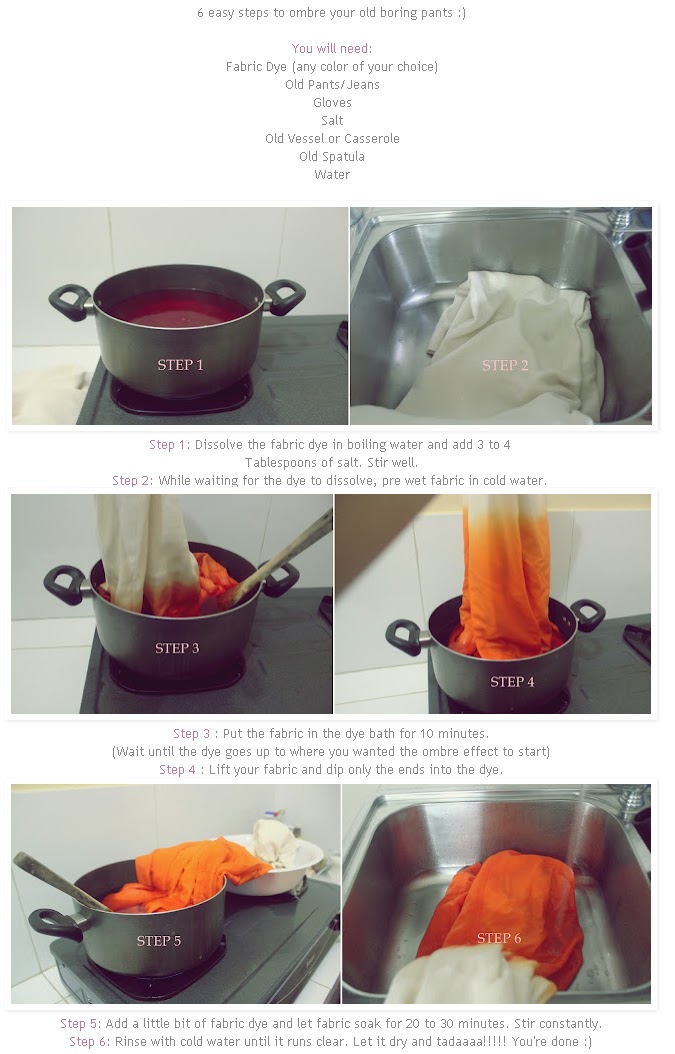 6 easy steps to ombre your old boring pants :)

You will need:
Fabric Dye (any color of your choice)
Old Pants/Jeans
Gloves
Salt
Old Vessel or Casserole
Old Spatula
Water

STEP 1

STEP 2

Step 1: Dissolve the fabric dye in boiling water and add 3 to 4 Tablespoons of salt. Stir well.
Step 2: While waiting for the dye to dissolve, pre wet fabric in cold water.

STEP 3

STEP 4

Step 3 : Put the fabric in the dye bath for 10 minutes.
(Wait until the dye goes up to where you wanted the ombre effect to start)
Step 4 : Lift your fabric and dip only the ends into the dye.

STEP 5

STEP 6

Step 5: Add a little bit of fabric dye and let fabric soak for 20 to 30 minutes. Stir constantly.
Step 6: Rinse with cold water until it runs clear. Let it dry and tadaaaa!!!!! You're done :)