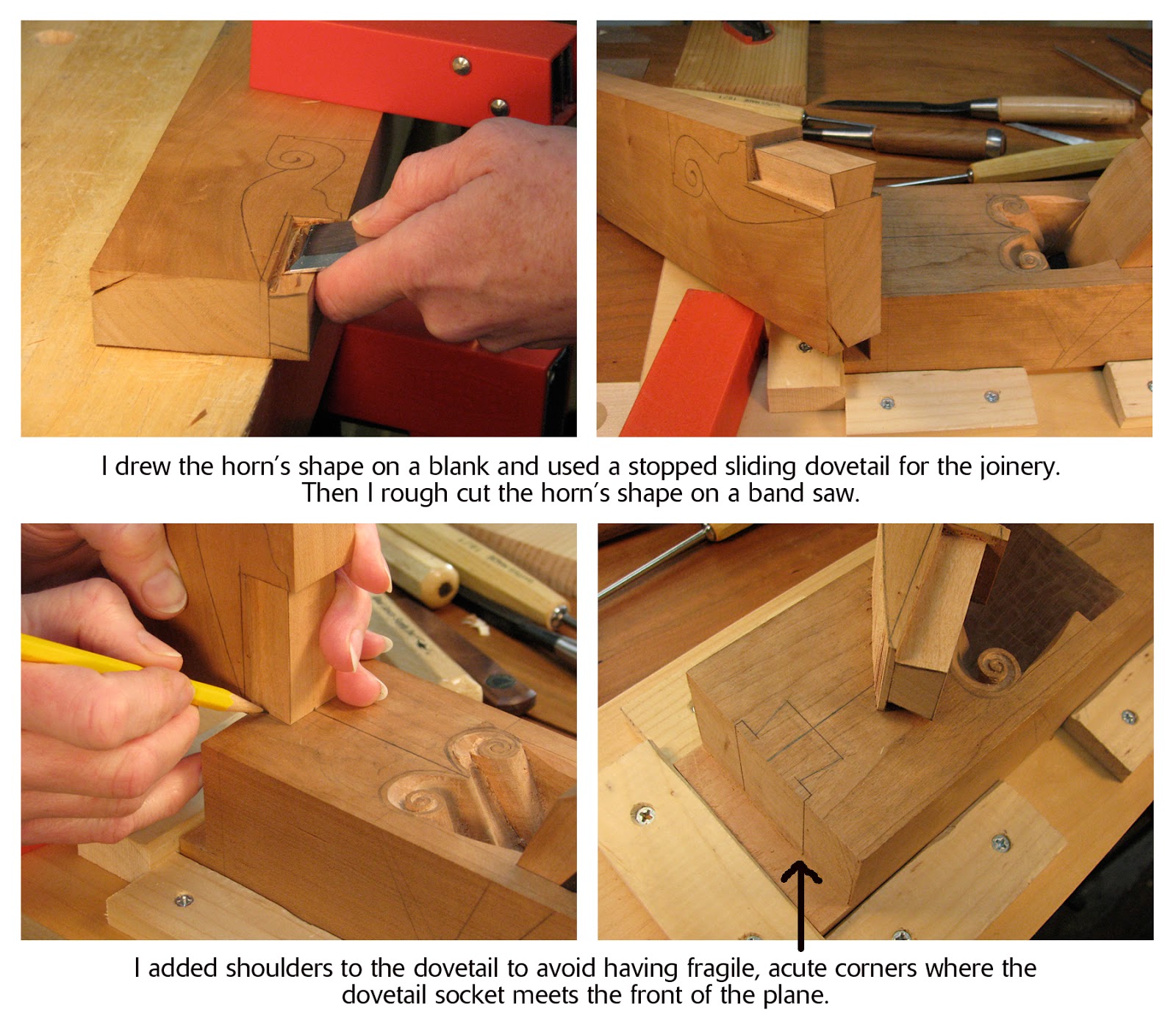 I drew the horn's shape on a blank and used a stopped sliding dovetail for the joinery. Then I rough cut the horn's shape on a band saw.

I added shoulders to the dovetail to avoid having fragile, acute corners where the dovetail socket meets the front of the plane.