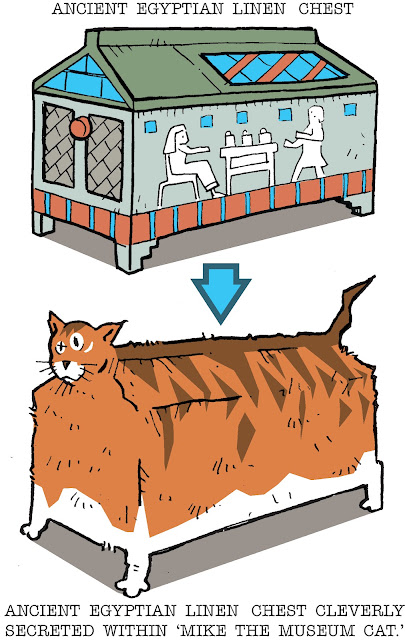 ANCIENT EGYPTIAN LINEN CHEST

ANCIENT EGYPTIAN LINEN CHEST CLEVERLY SECRETED WITHIN 'MIKE THE MUSEUM CAT.'