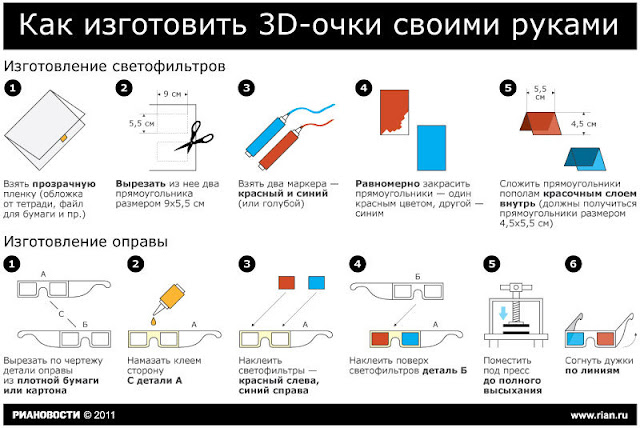 Как изготовить 3D-очки своими руками

Изготовление светофильтров

1

Взять прозрачную пленку (обложка от тетради, файл для бумаги и пр.)

2

9 см

5,5 см

Вырезать из нее два прямоугольника размером 9х5,5 см

3

Взять два маркера — красный и синий (или голубой)

4

Равномерно закрасить прямоугольники — один красным цветом, другой — синим

5

5,5 см

4,5 см

Сложить прямоугольники пополам красочным слоем внутрь (должны получиться прямоугольники размером 4,5х5,5 см)

Изготовление оправы

1

А

С

Б

Вырезать по чертежу детали оправы из плотной бумаги или картона

2

А

Намазать клеем сторону С детали А

3

А

Наклеить светофильтры — красный слева, синий справа

4

Б

А

Наклеить поверх светофильтров деталь Б

5

Поместить под пресс до полного высыхания

6

Согнуть дужки по линиям

РИАНОВОСТИ © 2011

www.rian.ru