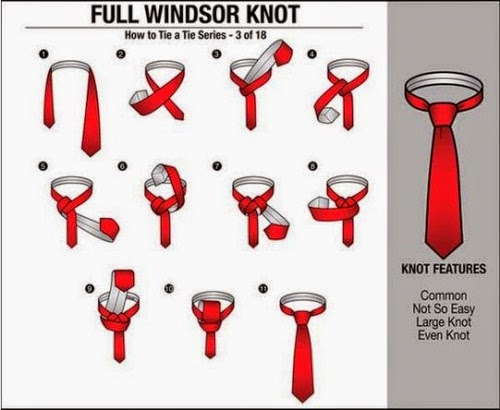 FULL WINDSOR KNOT

How to Tie a Tie Series - 3 of 18

1 2 3 4

5 6 7 8

9 10 11

KNOT FEATURES

Common
Not So Easy
Large Knot
Even Knot