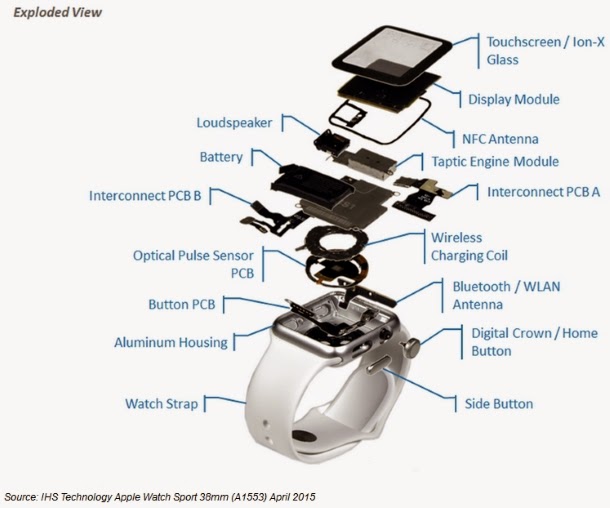 Exploded View

Touchscreen / Ion-X Glass

Display Module

Loudspeaker

NFC Antenna

Battery

Taptic Engine Module

Interconnect PCB B

Interconnect PCB A

S1

Wireless Charging Coil

Optical Pulse Sensor PCB

Bluetooth / WLAN Antenna

Button PCB

Digital Crown / Home Button

Aluminum Housing

Watch Strap

Side Button

Source: IHS Technology Apple Watch Sport 38mm (A1553) April 2015