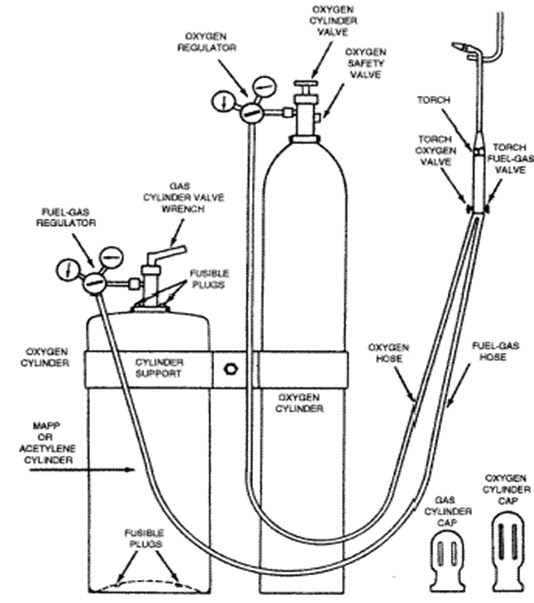 OXYGEN CYLINDER VALVE

OXYGEN REGULATOR

OXYGEN SAFETY VALVE

TORCH

TORCH OXYGEN VALVE

TORCH FUEL-GAS VALVE

GAS CYLINDER VALVE WRENCH

FUEL-GAS REGULATOR

FUSIBLE PLUGS

OXYGEN CYLINDER

CYLINDER SUPPORT

OXYGEN HOSE

FUEL-GAS HOSE

OXYGEN CYLINDER

MAPP OR ACETYLENE CYLINDER

OXYGEN CYLINDER CAP

GAS CYLINDER CAP

FUSIBLE PLUGS