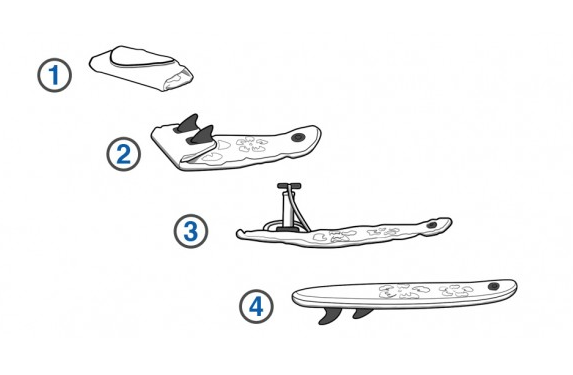 1

2

3

4