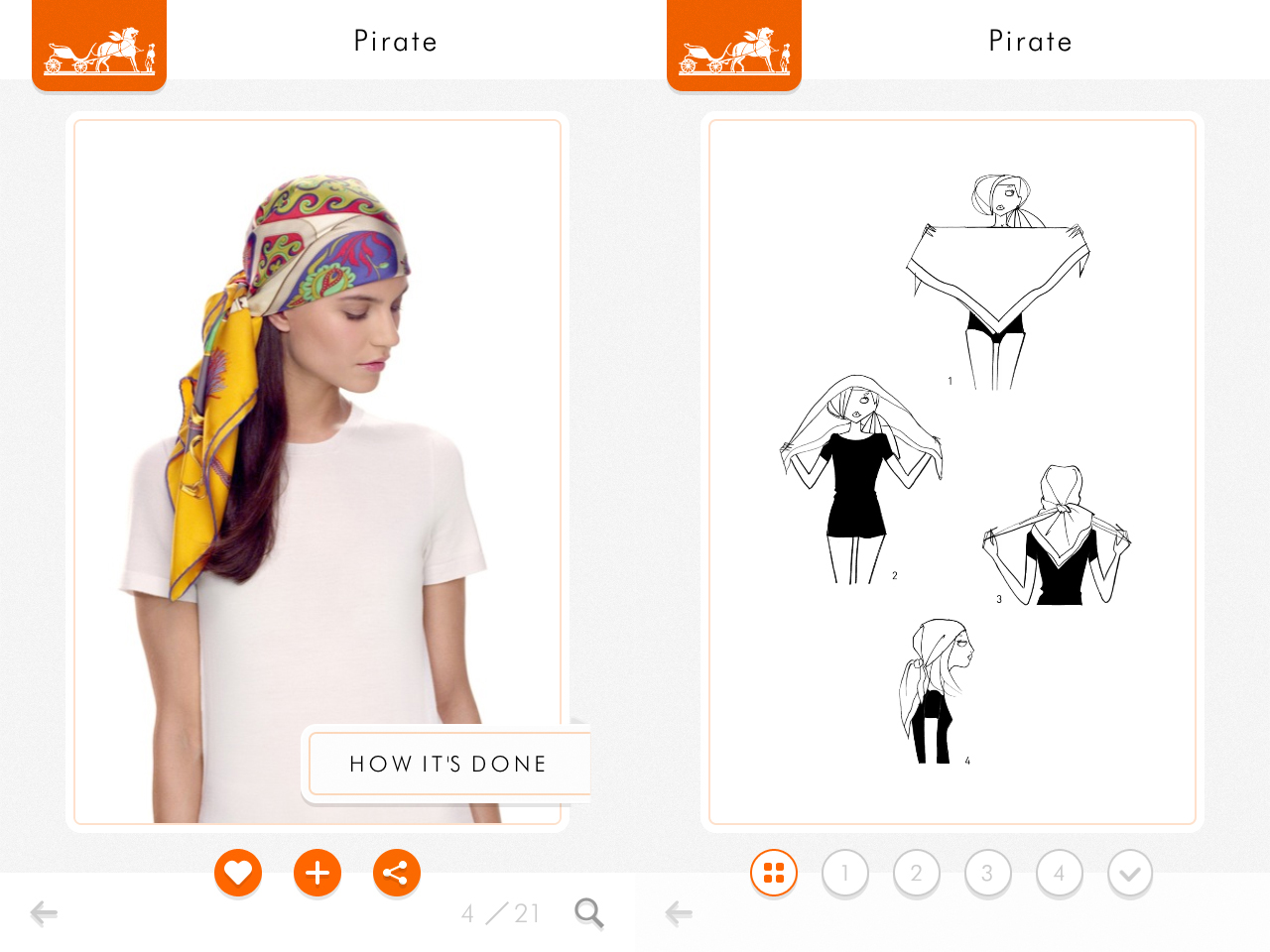 Pirate

HOW IT'S DONE

4 / 21

Pirate

1

2

3

4

1

2

3

4