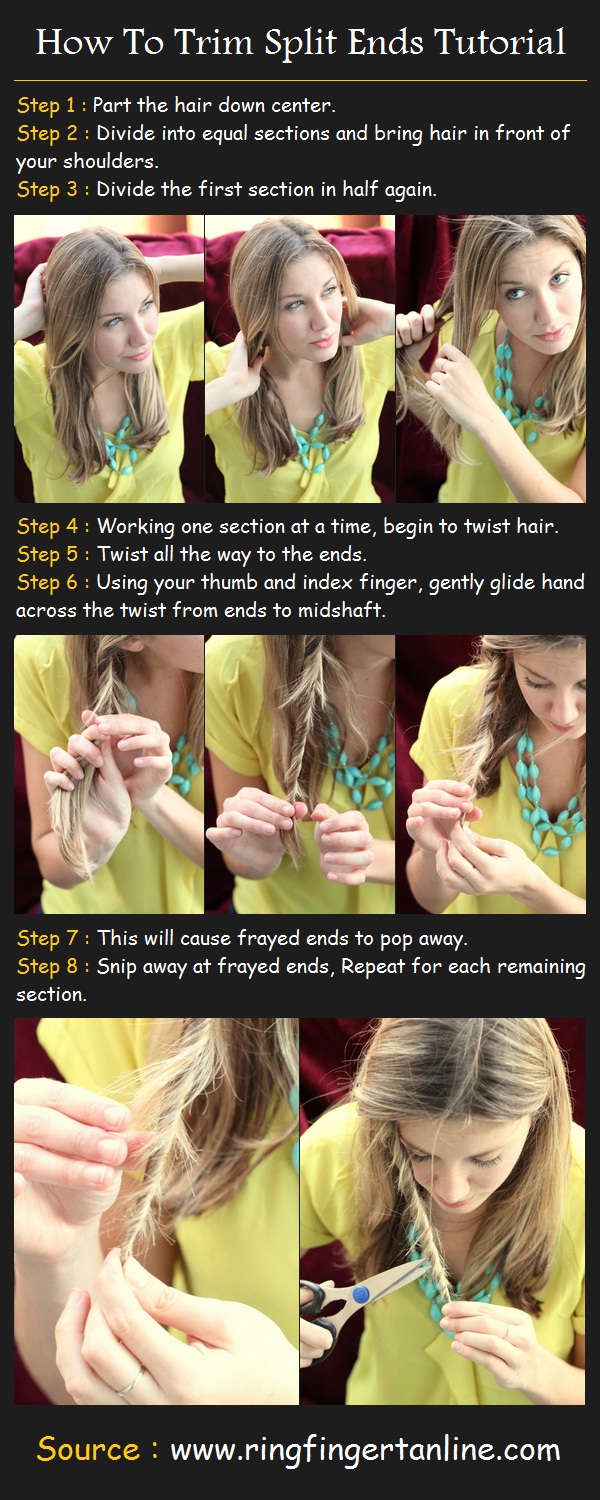 How To Trim Split Ends Tutorial

Step 1 : Part the hair down center.
Step 2 : Divide into equal sections and bring hair in front of your shoulders.
Step 3 : Divide the first section in half again.

Step 4 : Working one section at a time, begin to twist hair.
Step 5 : Twist all the way to the ends.
Step 6 : Using your thumb and index finger, gently glide hand across the twist from ends to midshaft.

Step 7 : This will cause frayed ends to pop away.
Step 8 : Snip away at frayed ends, Repeat for each remaining section.

Source : www.ringfingertanline.com