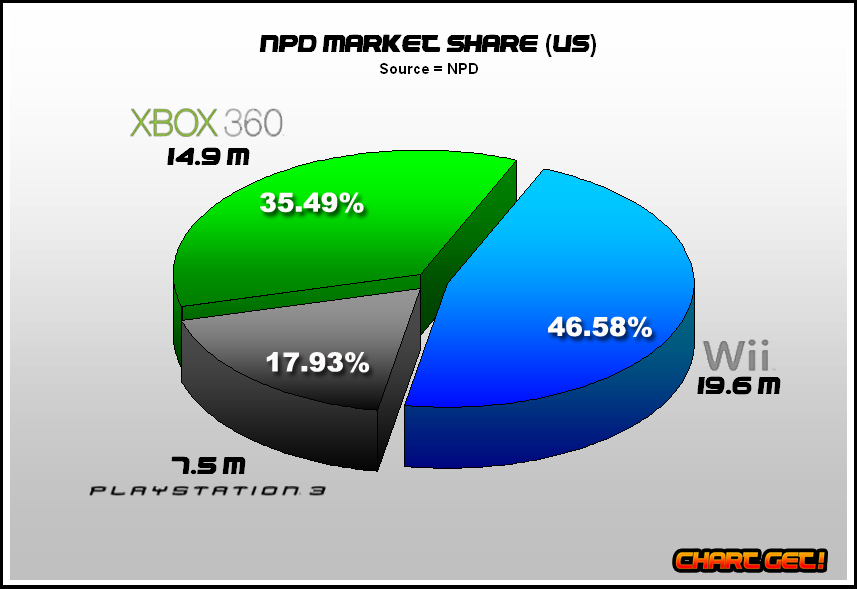 NPD MARKET SHARE (US)
Source = NPD

XBOX 360
14.9 M
35.49%

46.58%
Wii
19.6 M

17.93%
7.5 M
PLAYSTATION 3

CHART GET!