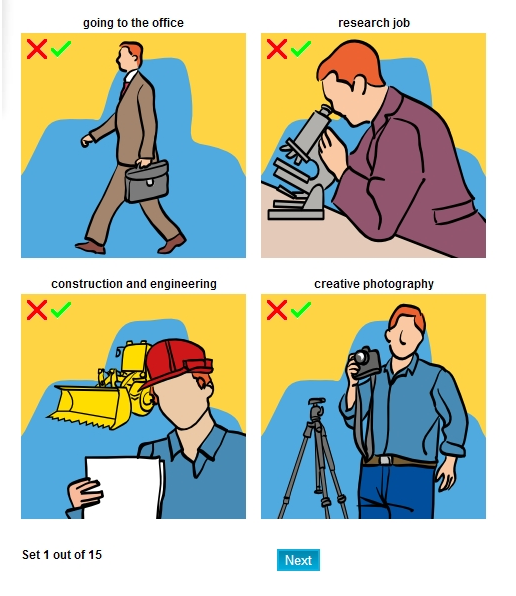 going to the office

research job

construction and engineering

creative photography

Set 1 out of 15

Next