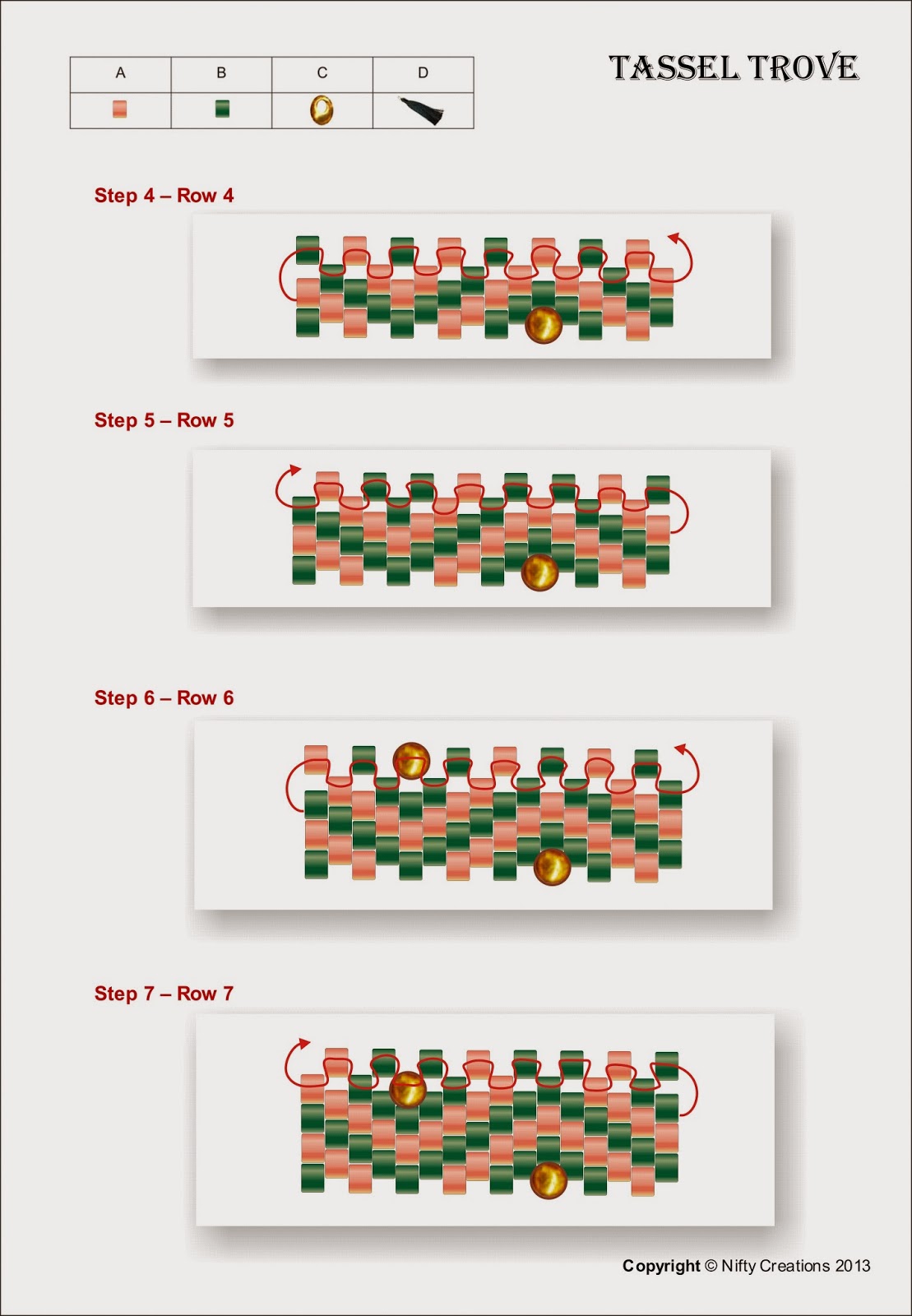 | A | B | C | D |
|---|---|---|---|
| | | | |

TASSEL TROVE

Step 4 – Row 4

Step 5 – Row 5

Step 6 – Row 6

Step 7 – Row 7

Copyright © Nifty Creations 2013