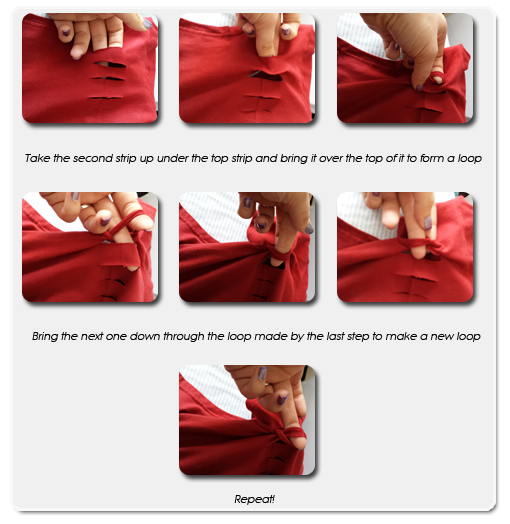 Take the second strip up under the top strip and bring it over the top of it to form a loop

Bring the next one down through the loop made by the last step to make a new loop

Repeat!