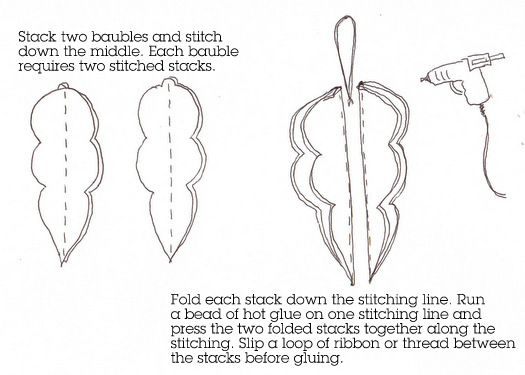 Stack two baubles and stitch down the middle. Each bauble requires two stitched stacks.

Fold each stack down the stitching line. Run a bead of hot glue on one stitching line and press the two folded stacks together along the stitching. Slip a loop of ribbon or thread between the stacks before gluing.