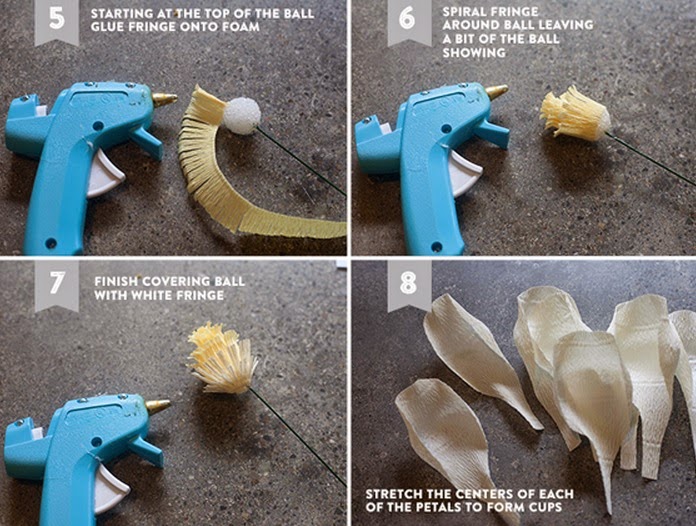 5
STARTING AT THE TOP OF THE BALL GLUE FRINGE ONTO FOAM

6
SPIRAL FRINGE AROUND BALL LEAVING A BIT OF THE BALL SHOWING

7
FINISH COVERING BALL WITH WHITE FRINGE

8
STRETCH THE CENTERS OF EACH OF THE PETALS TO FORM CUPS