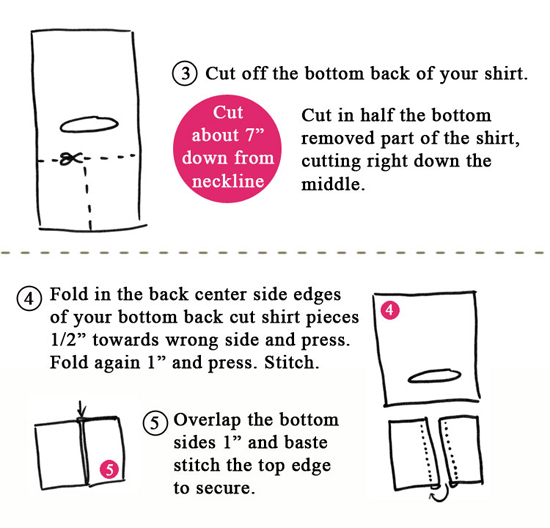 ③ Cut off the bottom back of your shirt.

Cut about 7” down from neckline

Cut in half the bottom removed part of the shirt, cutting right down the middle.

④ Fold in the back center side edges of your bottom back cut shirt pieces 1/2” towards wrong side and press. Fold again 1” and press. Stitch.

4

⑤ Overlap the bottom sides 1” and baste stitch the top edge to secure.

5