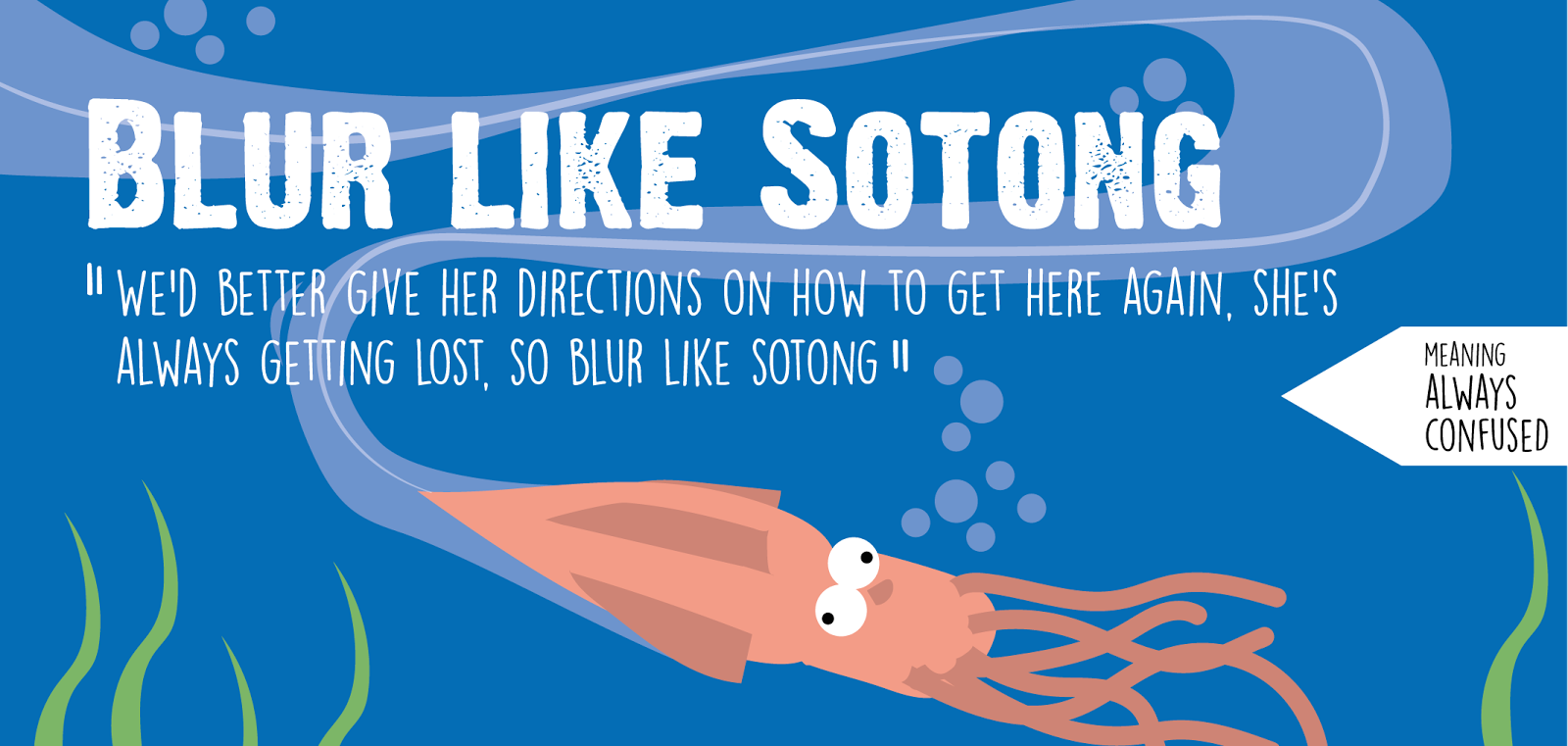 BLUR LIKE SOTONG

" WE'D BETTER GIVE HER DIRECTIONS ON HOW TO GET HERE AGAIN, SHE'S ALWAYS GETTING LOST, SO BLUR LIKE SOTONG "

MEANING
ALWAYS
CONFUSED