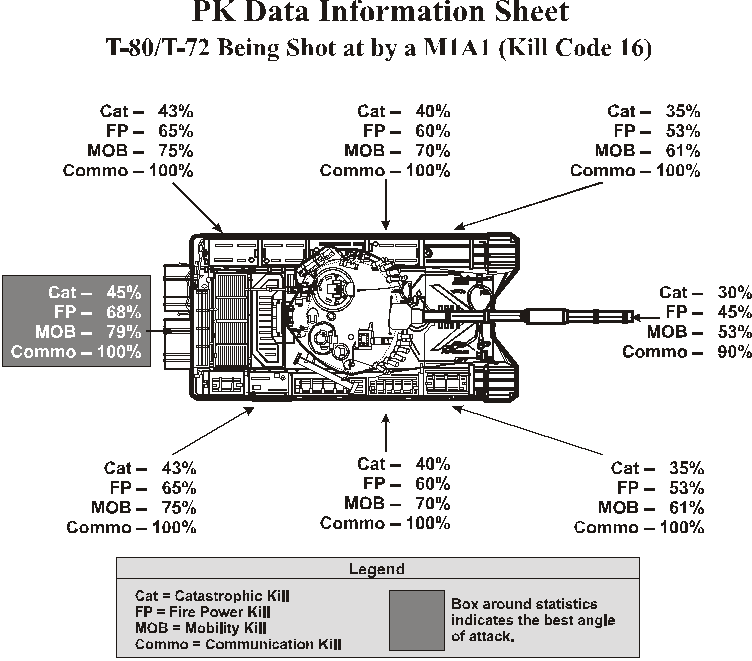 PK Data Information Sheet
T-80/T-72 Being Shot at by a M1A1 (Kill Code 16)

Cat – 43%
FP – 65%
MOB – 75%
Commo – 100%

Cat – 40%
FP – 60%
MOB – 70%
Commo – 100%

Cat – 35%
FP – 53%
MOB – 61%
Commo – 100%

Cat – 45%
FP – 68%
MOB – 79%
Commo – 100%

Cat – 30%
FP – 45%
MOB – 53%
Commo – 90%

Cat – 43%
FP – 65%
MOB – 75%
Commo – 100%

Cat – 40%
FP – 60%
MOB – 70%
Commo – 100%

Cat – 35%
FP – 53%
MOB – 61%
Commo – 100%

Legend

Cat = Catastrophic Kill
FP = Fire Power Kill
MOB = Mobility Kill
Commo = Communication Kill

Box around statistics indicates the best angle of attack.