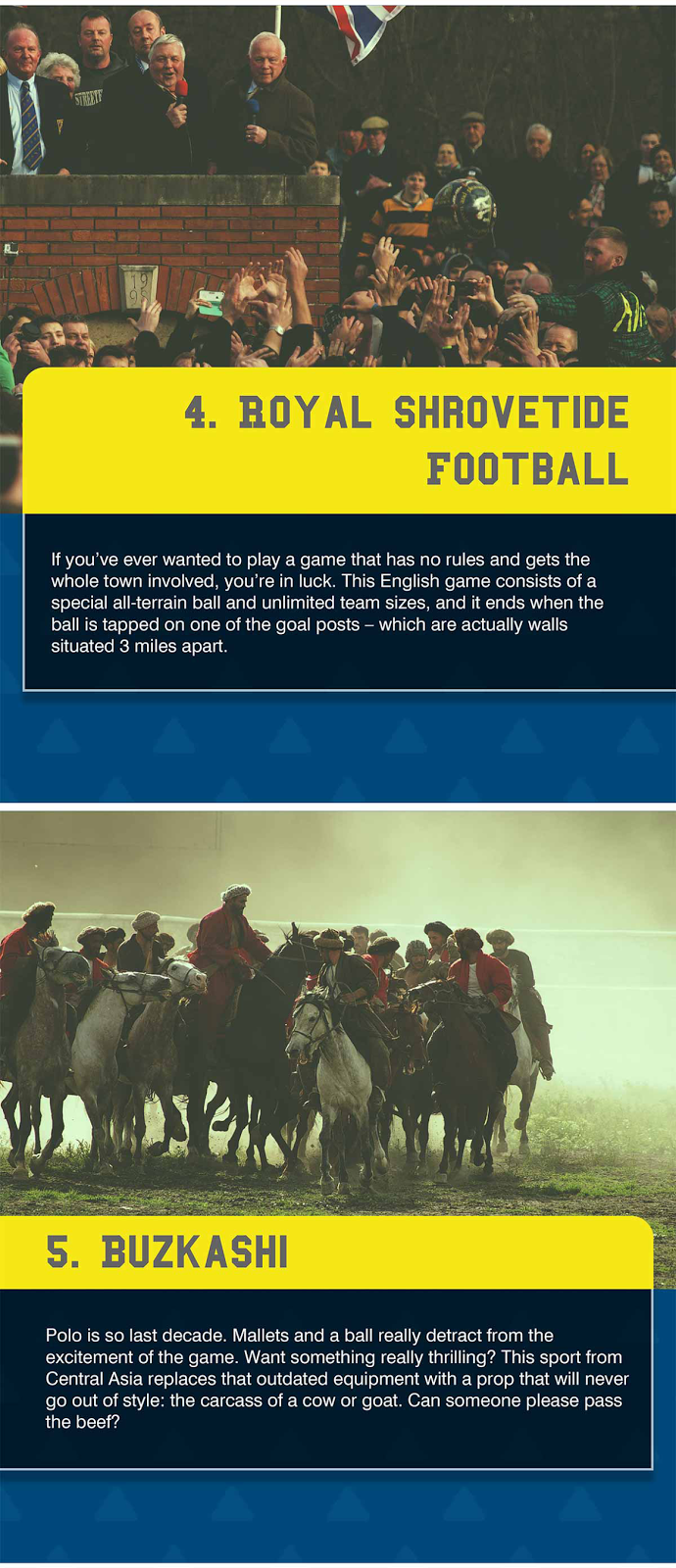 4. ROYAL SHROVETIDE FOOTBALL

If you've ever wanted to play a game that has no rules and gets the whole town involved, you're in luck. This English game consists of a special all-terrain ball and unlimited team sizes, and it ends when the ball is tapped on one of the goal posts – which are actually walls situated 3 miles apart.

5. BUZKASHI

Polo is so last decade. Mallets and a ball really detract from the excitement of the game. Want something really thrilling? This sport from Central Asia replaces that outdated equipment with a prop that will never go out of style: the carcass of a cow or goat. Can someone please pass the beef?