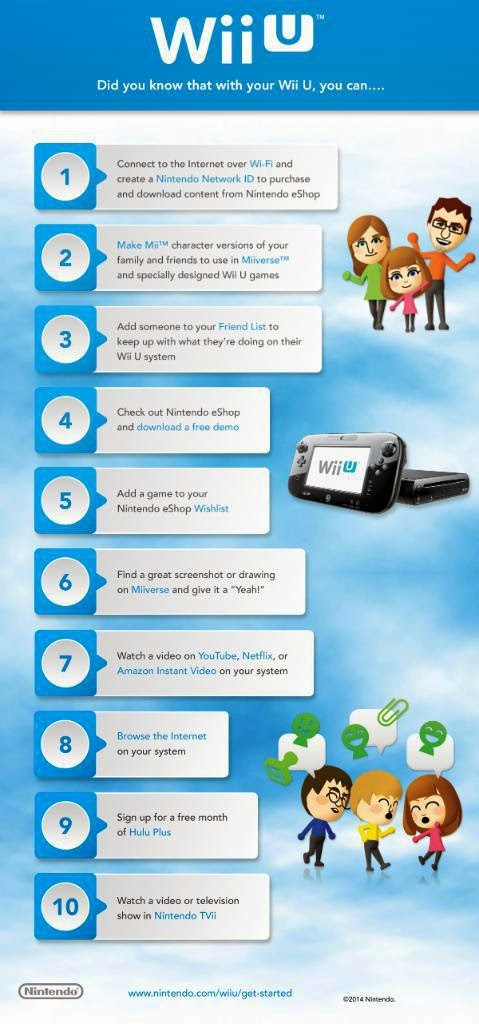 Wii U™

Did you know that with your Wii U, you can....

1
Connect to the Internet over Wi-Fi and create a Nintendo Network ID to purchase and download content from Nintendo eShop

2
Make Mii™ character versions of your family and friends to use in Miiverse™ and specially designed Wii U games

3
Add someone to your Friend List to keep up with what they're doing on their Wii U system

4
Check out Nintendo eShop and download a free demo

Wii U

5
Add a game to your Nintendo eShop Wishlist

6
Find a great screenshot or drawing on Miiverse and give it a "Yeah!"

7
Watch a video on YouTube, Netflix, or Amazon Instant Video on your system

8
Browse the Internet on your system

9
Sign up for a free month of Hulu Plus

10
Watch a video or television show in Nintendo TVii

Nintendo

www.nintendo.com/wiiu/get-started

©2014 Nintendo.