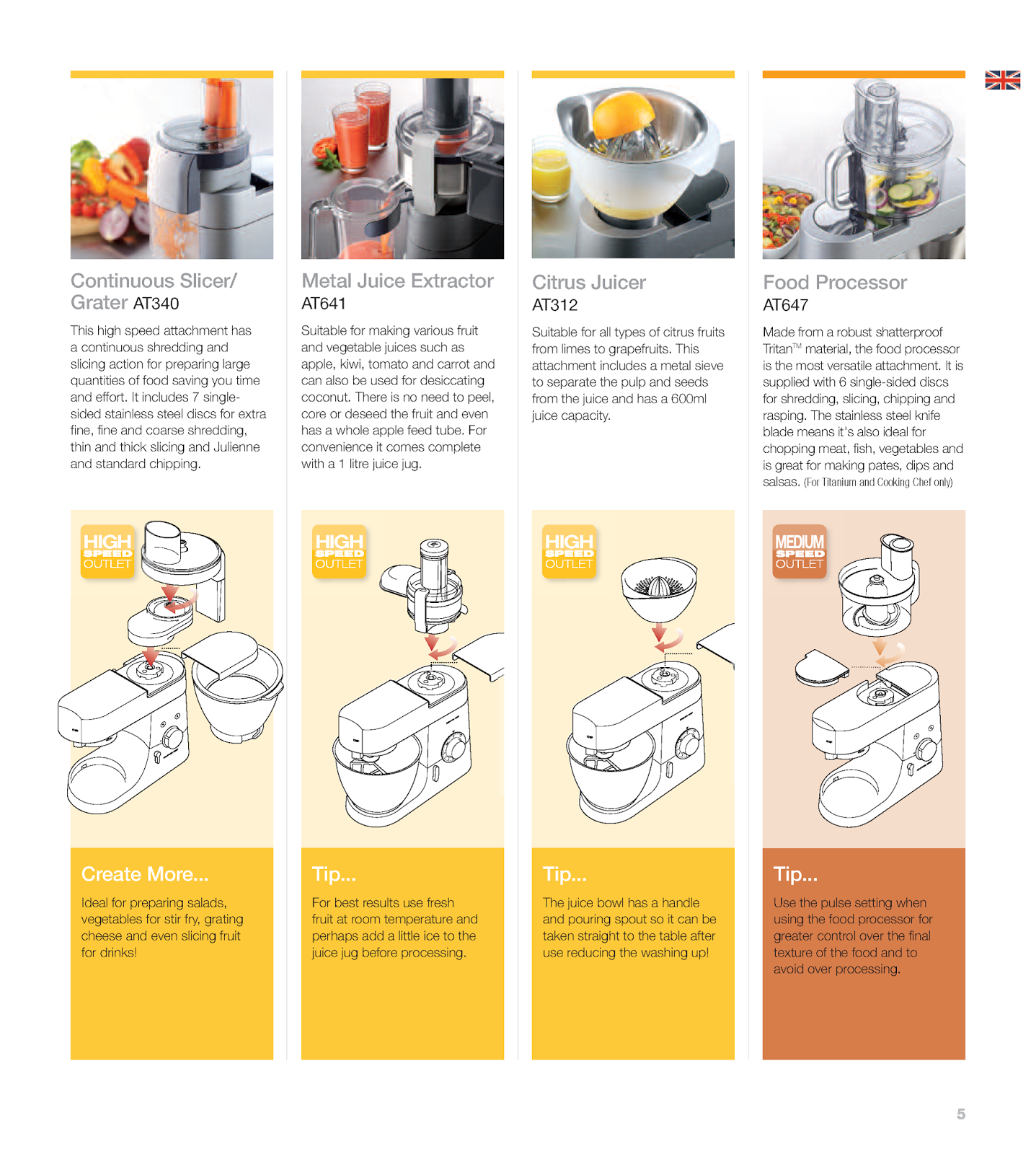 Continuous Slicer/ Grater AT340

This high speed attachment has a continuous shredding and slicing action for preparing large quantities of food saving you time and effort. It includes 7 single-sided stainless steel discs for extra fine, fine and coarse shredding, thin and thick slicing and Julienne and standard chipping.

HIGH SPEED OUTLET

Create More...

Ideal for preparing salads, vegetables for stir fry, grating cheese and even slicing fruit for drinks!

Metal Juice Extractor AT641

Suitable for making various fruit and vegetable juices such as apple, kiwi, tomato and carrot and can also be used for desiccating coconut. There is no need to peel, core or deseed the fruit and even has a whole apple feed tube. For convenience it comes complete with a 1 litre juice jug.

HIGH SPEED OUTLET

Tip...

For best results use fresh fruit at room temperature and perhaps add a little ice to the juice jug before processing.

Citrus Juicer AT312

Suitable for all types of citrus fruits from limes to grapefruits. This attachment includes a metal sieve to separate the pulp and seeds from the juice and has a 600ml juice capacity.

HIGH SPEED OUTLET

Tip...

The juice bowl has a handle and pouring spout so it can be taken straight to the table after use reducing the washing up!

Food Processor AT647

Made from a robust shatterproof Tritan™ material, the food processor is the most versatile attachment. It is supplied with 6 single-sided discs for shredding, slicing, chipping and rasping. The stainless steel knife blade means it's also ideal for chopping meat, fish, vegetables and is great for making pates, dips and salsas. (For Titanium and Cooking Chef only)

MEDIUM SPEED OUTLET

Tip...

Use the pulse setting when using the food processor for greater control over the final texture of the food and to avoid over processing.

5