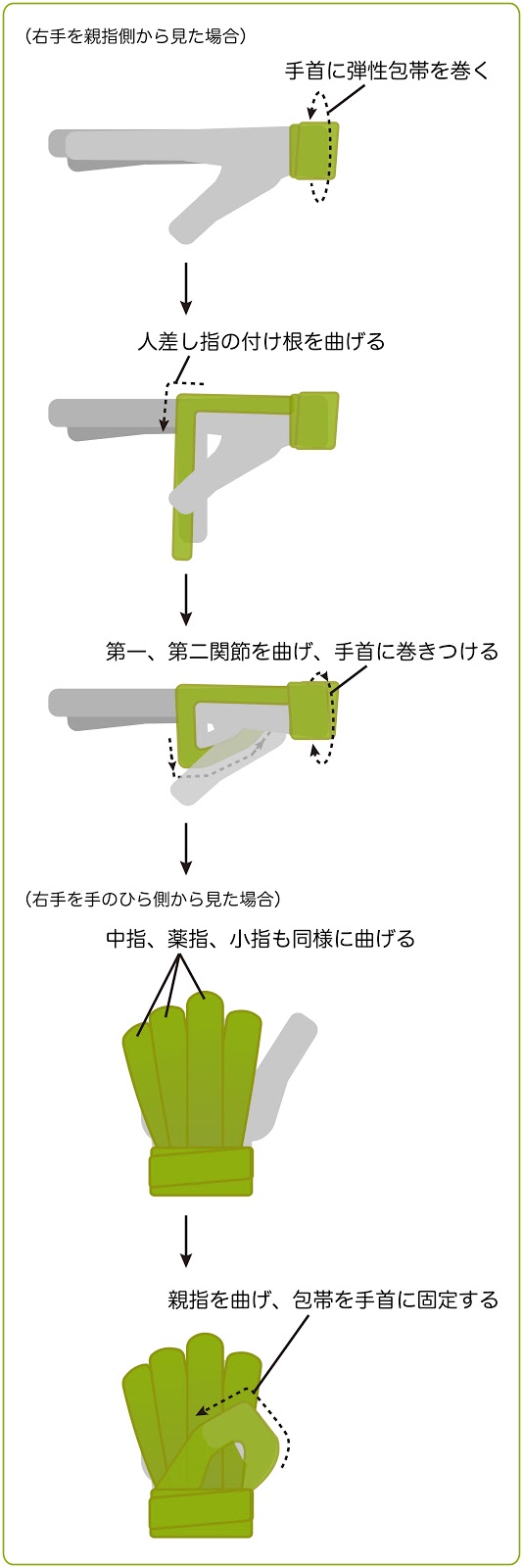 （右手を親指側から見た場合）

手首に弾性包帯を巻く

人差し指の付け根を曲げる

第一、第二関節を曲げ、手首に巻きつける

（右手を手のひら側から見た場合）

中指、薬指、小指も同様に曲げる

親指を曲げ、包帯を手首に固定する