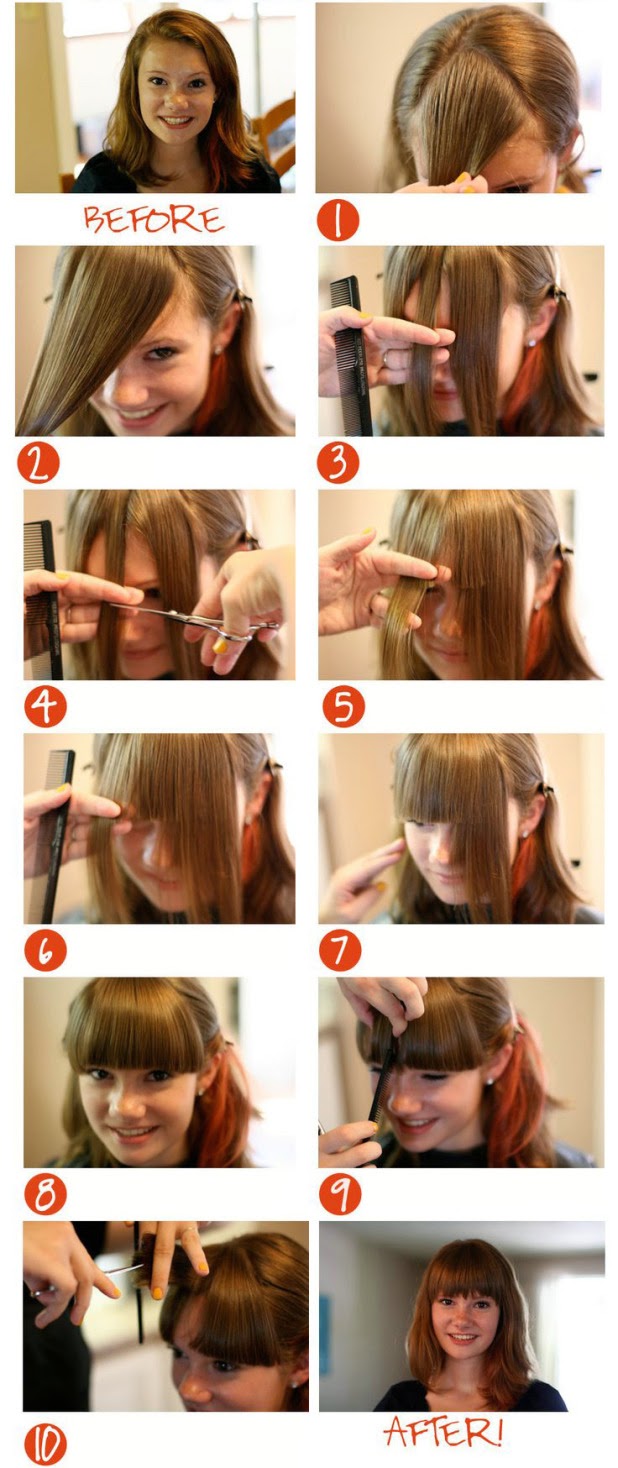 BEFORE

1

2

3

4

5

6

7

8

9

10

AFTER!