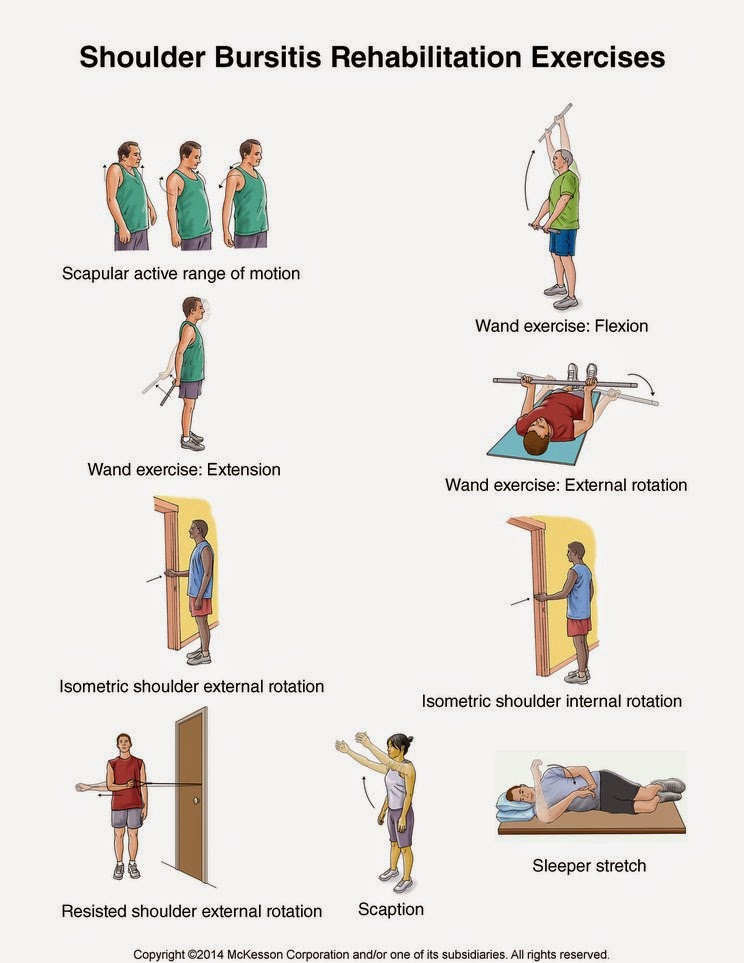 Shoulder Bursitis Rehabilitation Exercises

Scapular active range of motion

Wand exercise: Flexion

Wand exercise: Extension

Wand exercise: External rotation

Isometric shoulder external rotation

Isometric shoulder internal rotation

Resisted shoulder external rotation

Scaption

Sleeper stretch

Copyright ©2014 McKesson Corporation and/or one of its subsidiaries. All rights reserved.