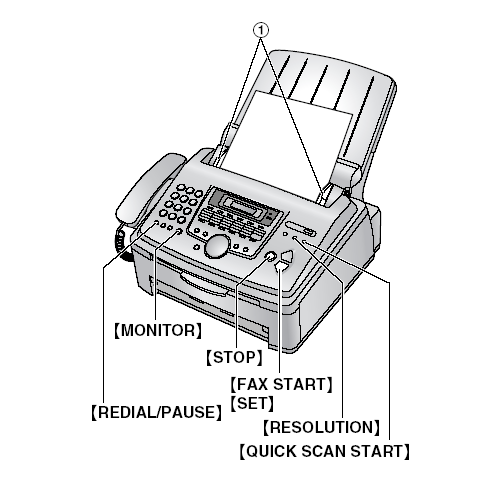 ①

【MONITOR】

【STOP】

【FAX START】
【SET】

【REDIAL/PAUSE】

【RESOLUTION】

【QUICK SCAN START】