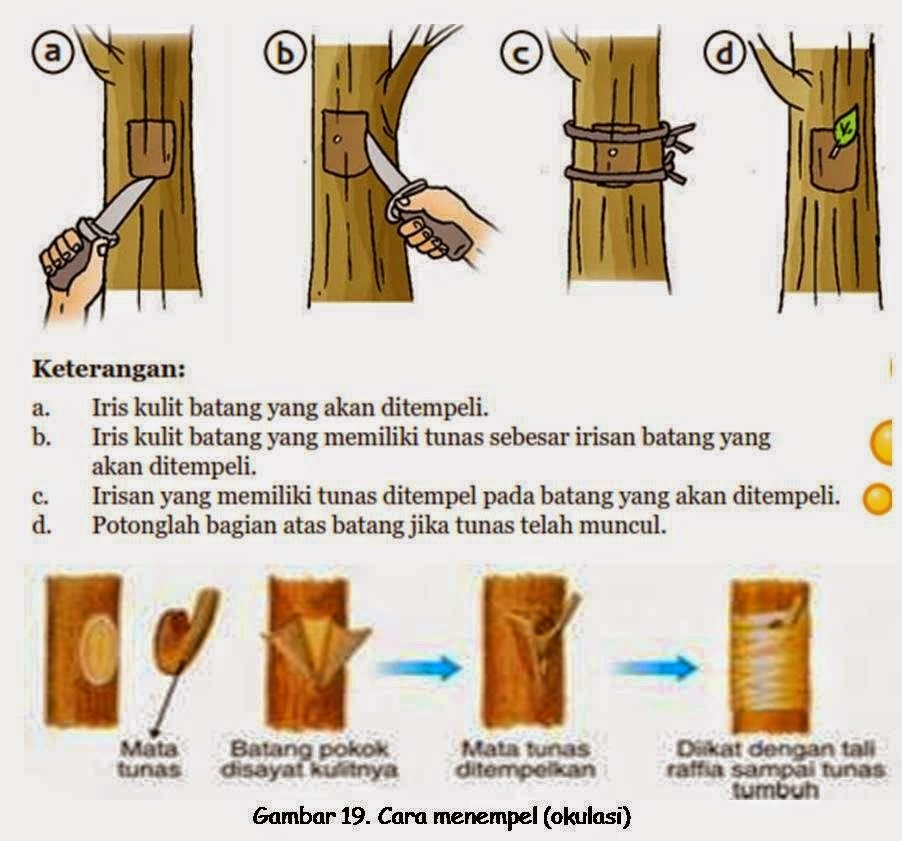 a

b

c

d

Keterangan:
a. Iris kulit batang yang akan ditempeli.
b. Iris kulit batang yang memiliki tunas sebesar irisan batang yang akan ditempeli.
c. Irisan yang memiliki tunas ditempel pada batang yang akan ditempeli.
d. Potonglah bagian atas batang jika tunas telah muncul.

Mata tunas

Batang pokok disayat kulitnya

Mata tunas ditempelkan

Diikat dengan tali raffia sampai tunas tumbuh

Gambar 19. Cara menempel (okulasi)