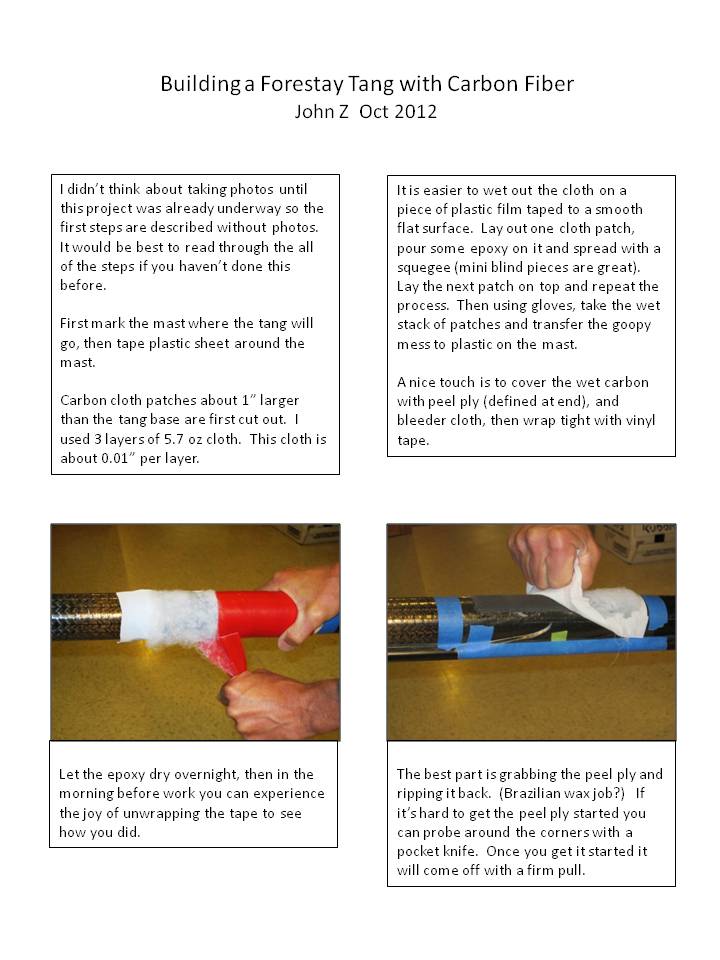 Building a Forestay Tang with Carbon Fiber
John Z Oct 2012

I didn't think about taking photos until this project was already underway so the first steps are described without photos. It would be best to read through the all of the steps if you haven't done this before.

First mark the mast where the tang will go, then tape plastic sheet around the mast.

Carbon cloth patches about 1" larger than the tang base are first cut out. I used 3 layers of 5.7 oz cloth. This cloth is about 0.01" per layer.

It is easier to wet out the cloth on a piece of plastic film taped to a smooth flat surface. Lay out one cloth patch, pour some epoxy on it and spread with a squegee (mini blind pieces are great). Lay the next patch on top and repeat the process. Then using gloves, take the wet stack of patches and transfer the goopy mess to plastic on the mast.

A nice touch is to cover the wet carbon with peel ply (defined at end), and bleeder cloth, then wrap tight with vinyl tape.

Let the epoxy dry overnight, then in the morning before work you can experience the joy of unwrapping the tape to see how you did.

The best part is grabbing the peel ply and ripping it back. (Brazilian wax job?) If it's hard to get the peel ply started you can probe around the corners with a pocket knife. Once you get it started it will come off with a firm pull.