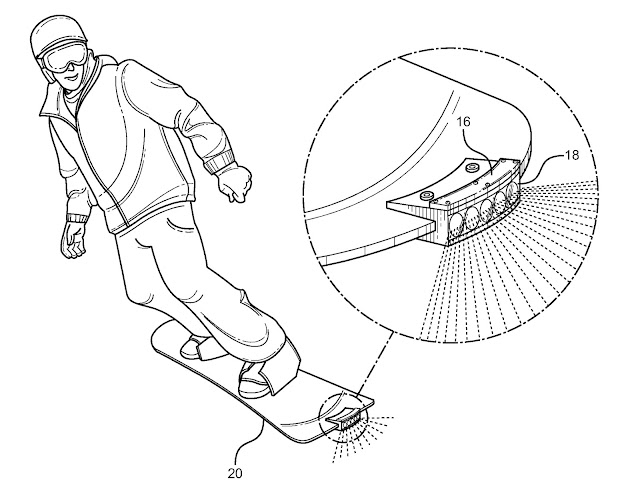 16
18
20