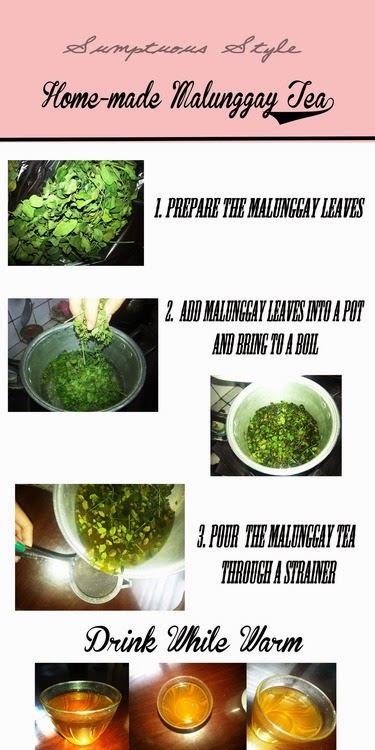 Sumptuous Style

Home-made Malunggay Tea

1. PREPARE THE MALUNGGAY LEAVES

2. ADD MALUNGGAY LEAVES INTO A POT AND BRING TO A BOIL

3. POUR THE MALUNGGAY TEA THROUGH A STRAINER

Drink While Warm