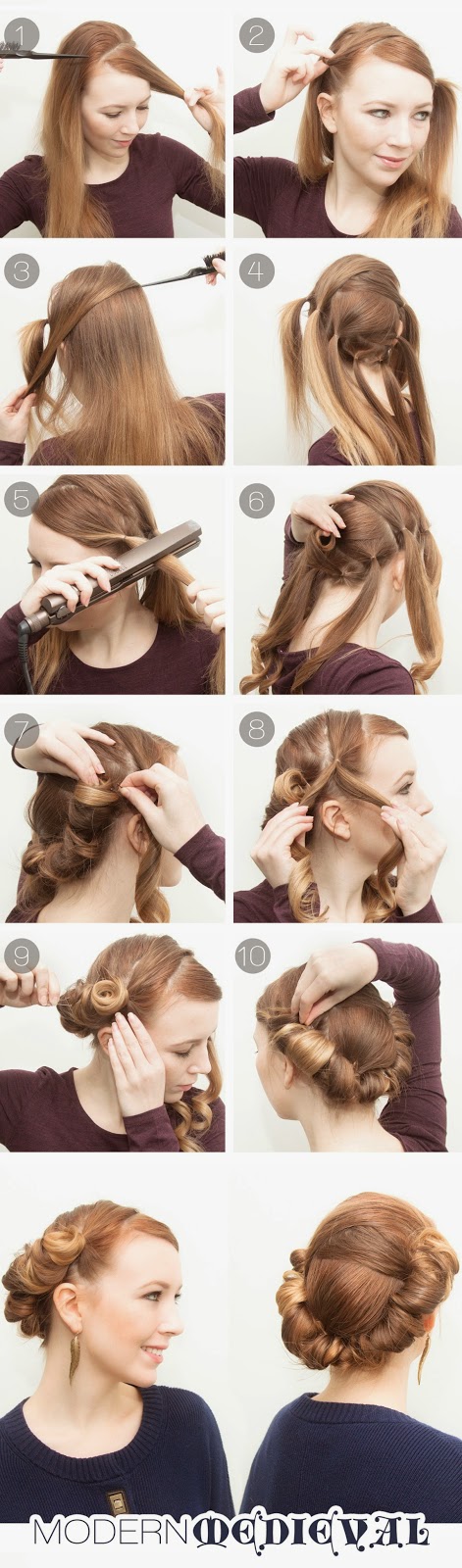 1
2
3
4
5
6
7
8
9
10
MODERN MEDIEVAL