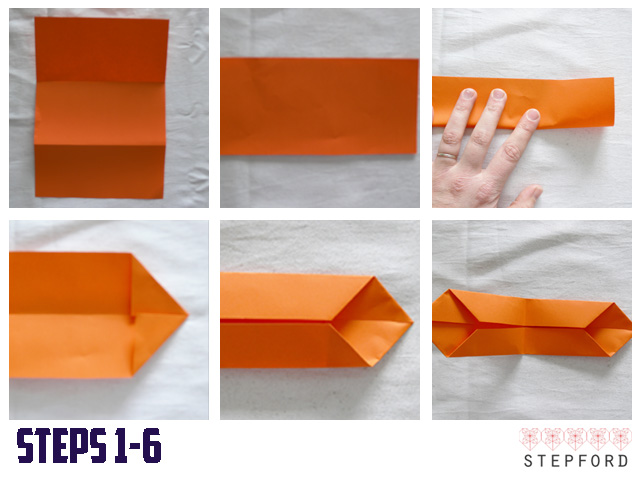 STEPS 1-6

STEPFORD