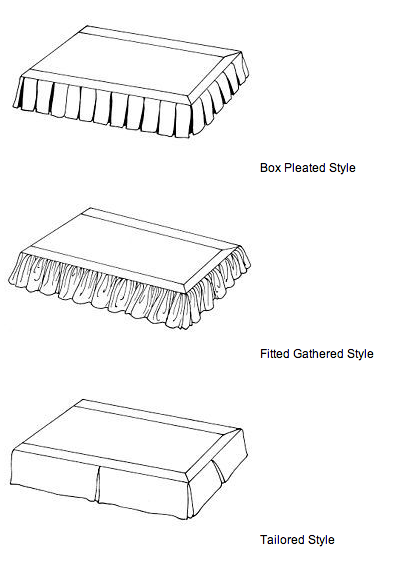 Box Pleated Style

Fitted Gathered Style

Tailored Style