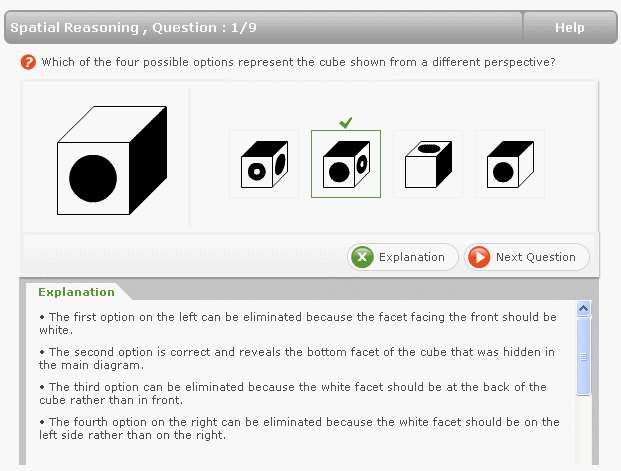 Spatial Reasoning , Question : 1/9

Help

Which of the four possible options represent the cube shown from a different perspective?

Explanation

Next Question

Explanation

• The first option on the left can be eliminated because the facet facing the front should be white.

• The second option is correct and reveals the bottom facet of the cube that was hidden in the main diagram.

• The third option can be eliminated because the white facet should be at the back of the cube rather than in front.

• The fourth option on the right can be eliminated because the white facet should be on the left side rather than on the right.