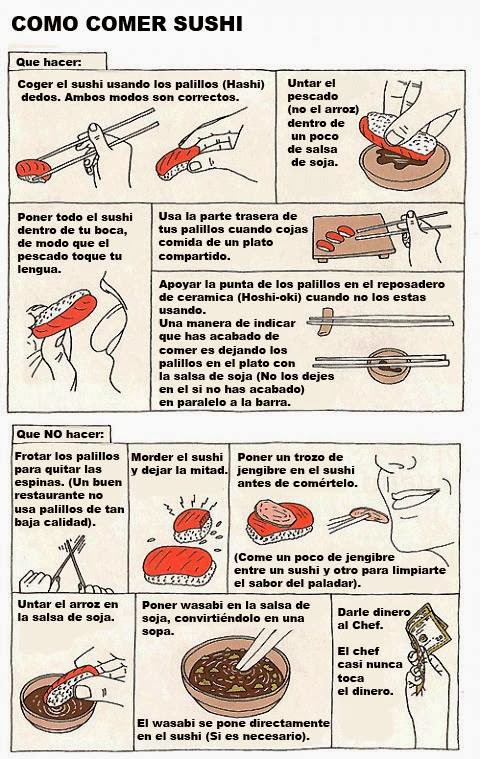 COMO COMER SUSHI

Que hacer:

Coger el sushi usando los palillos (Hashi) dedos. Ambos modos son correctos.

Untar el pescado (no el arroz) dentro de un poco de salsa de soja.

Poner todo el sushi dentro de tu boca, de modo que el pescado toque tu lengua.

Usa la parte trasera de tus palillos cuando cojas comida de un plato compartido.

Apoyar la punta de los palillos en el reposadero de ceramica (Hoshi-oki) cuando no los estas usando.
Una manera de indicar que has acabado de comer es dejando los palillos en el plato con la salsa de soja (No los dejes en el si no has acabado) en paralelo a la barra.

Que NO hacer:

Frotar los palillos para quitar las espinas. (Un buen restaurante no usa palillos de tan baja calidad).

Morder el sushi y dejar la mitad.

Poner un trozo de jengibre en el sushi antes de comértelo.

(Come un poco de jengibre entre un sushi y otro para limpiarte el sabor del paladar).

Untar el arroz en la salsa de soja.

Poner wasabi en la salsa de soja, convirtiéndolo en una sopa.

El wasabi se pone directamente en el sushi (Si es necesario).

Darle dinero al Chef.

El chef casi nunca toca el dinero.