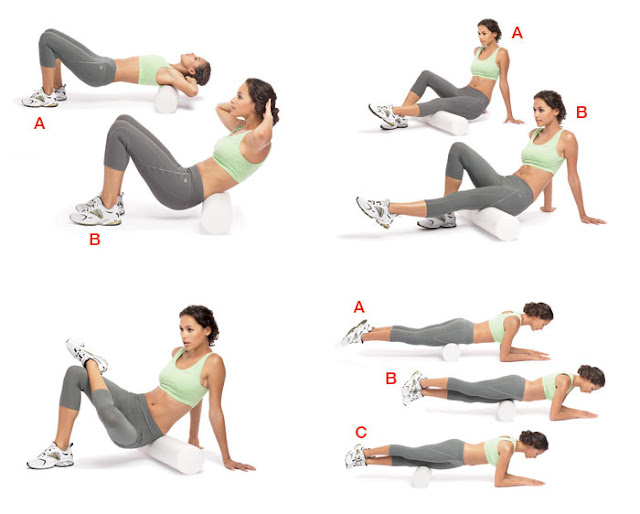 A

B

A

B

A

B

C