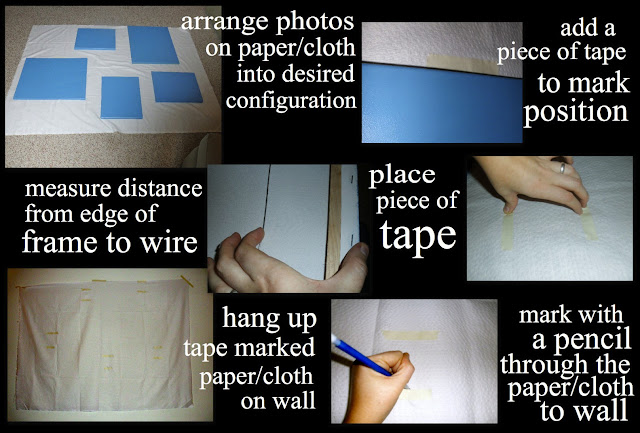 arrange photos on paper/cloth into desired configuration

add a piece of tape to mark position

measure distance from edge of frame to wire

place piece of tape

hang up tape marked paper/cloth on wall

mark with a pencil through the paper/cloth to wall