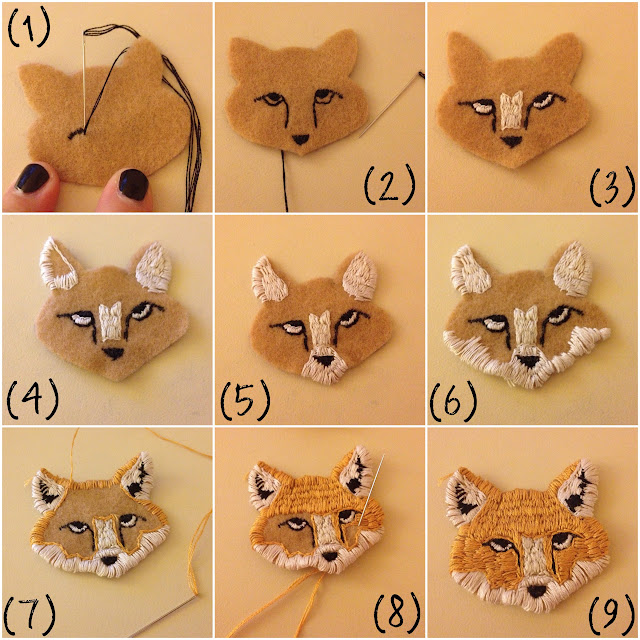 (1)

(2)

(3)

(4)

(5)

(6)

(7)

(8)

(9)