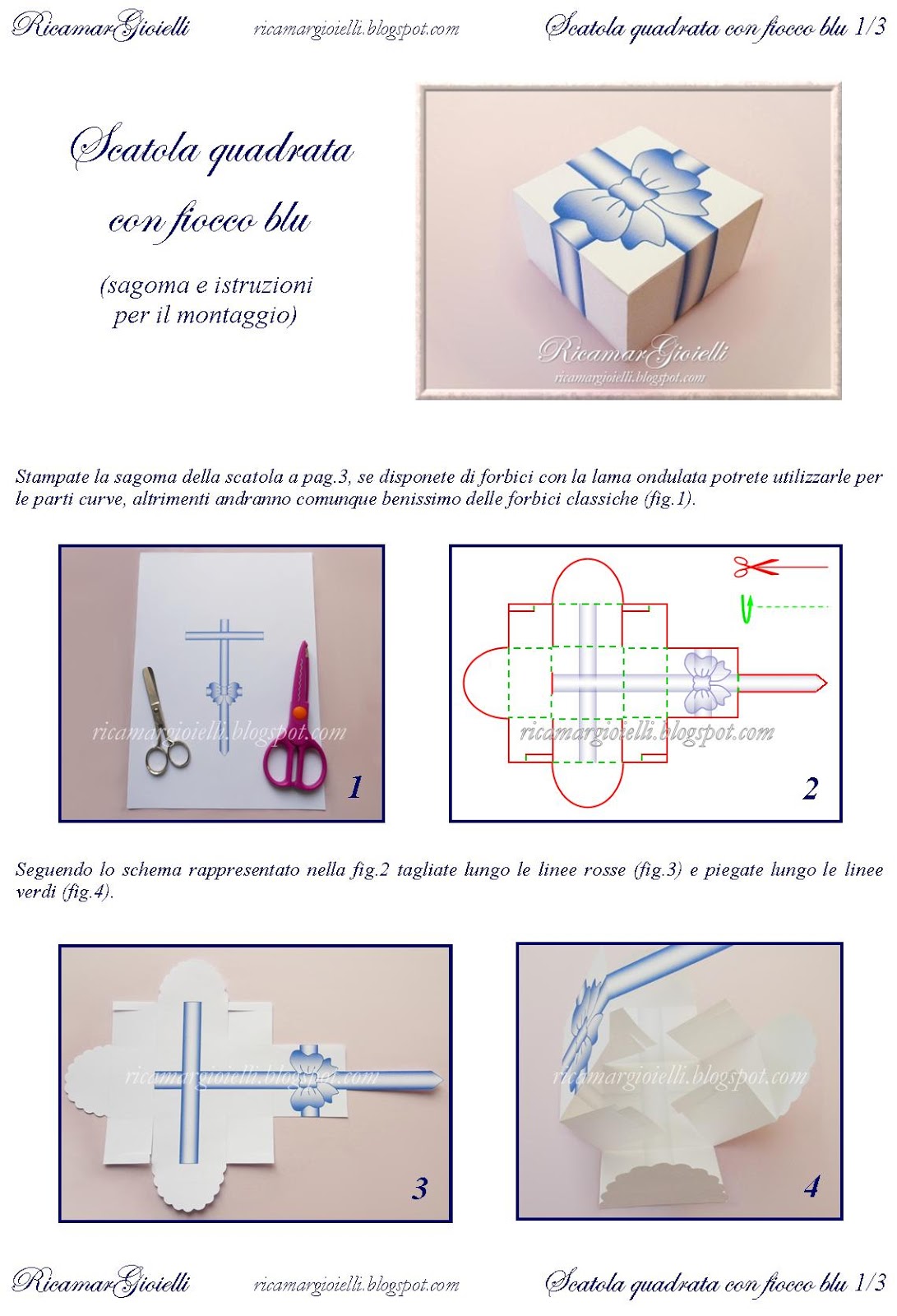 RicamarGioielli ricamargioielli.blogspot.com Scatola quadrata con fiocco blu 1/3

Scatola quadrata con fiocco blu

(sagoma e istruzioni per il montaggio)

RicamarGioielli
ricamargioielli.blogspot.com

Stampate la sagoma della scatola a pag.3, se disponete di forbici con la lama ondulata potrete utilizzarle per le parti curve, altrimenti andranno comunque benissimo delle forbici classiche (fig.1).

ricamargioielli.blogspot.com
1

ricamargioielli.blogspot.com
2

Seguendo lo schema rappresentato nella fig.2 tagliate lungo le linee rosse (fig.3) e piegate lungo le linee verdi (fig.4).

ricamargioielli.blogspot.com
3

ricamargioielli.blogspot.com
4

RicamarGioielli ricamargioielli.blogspot.com Scatola quadrata con fiocco blu 1/3