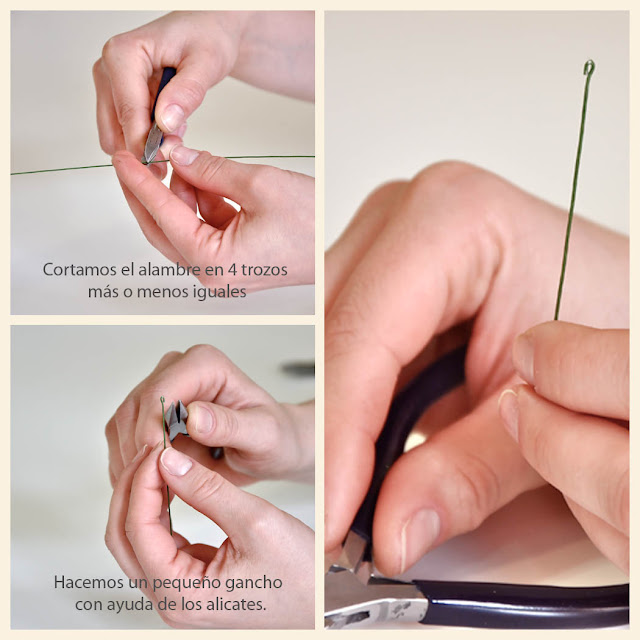 Cortamos el alambre en 4 trozos más o menos iguales

Hacemos un pequeño gancho con ayuda de los alicates.