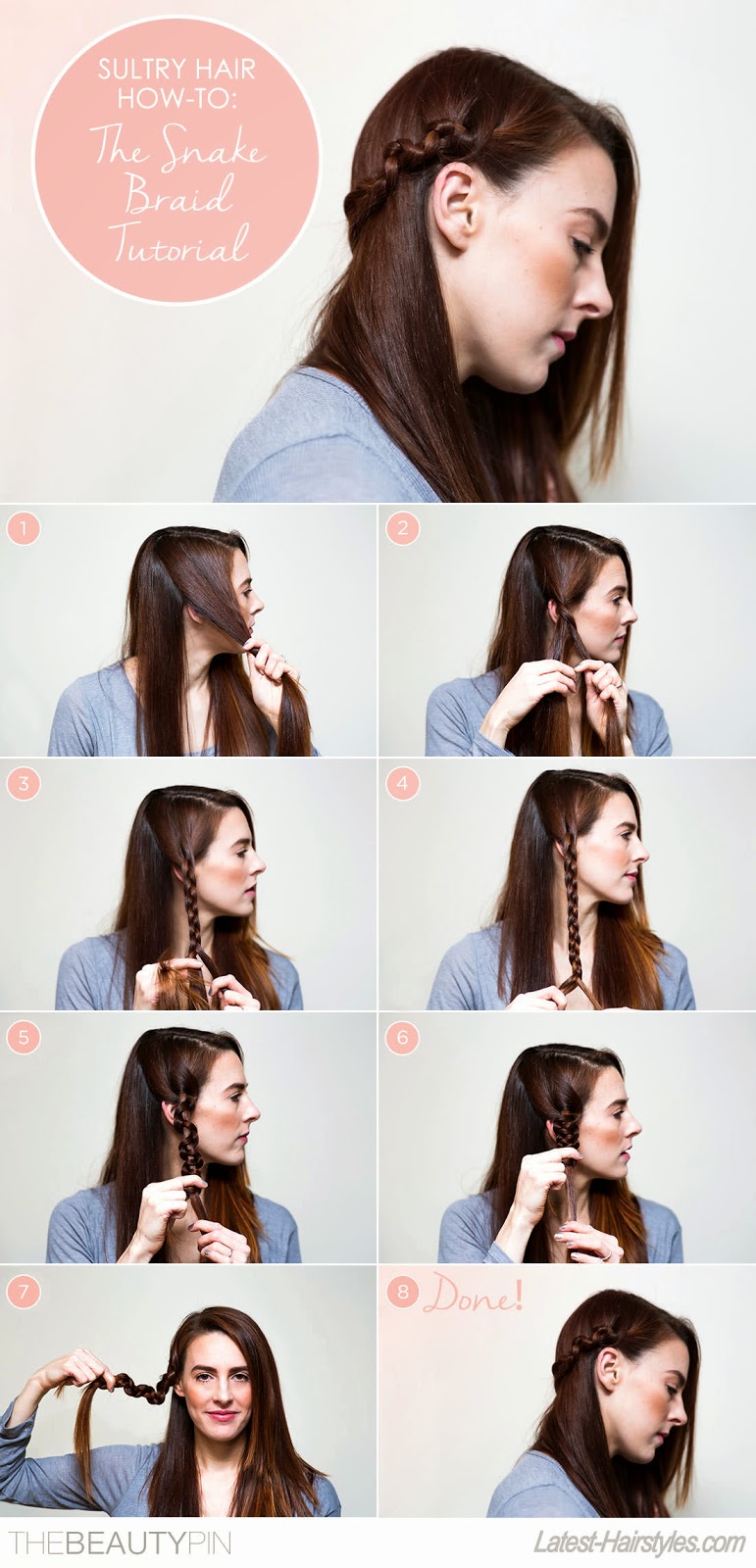 SULTRY HAIR HOW-TO:
The Snake Braid Tutorial

1

2

3

4

5

6

7

8 Done!

THEBEAUTYPIN

Latest-Hairstyles.com