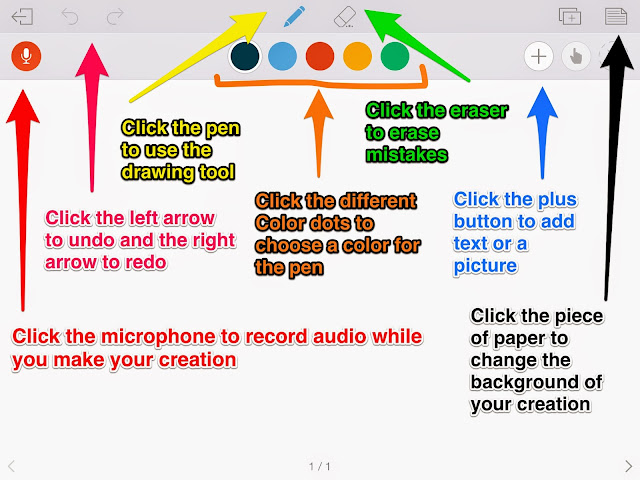 Click the pen to use the drawing tool

Click the eraser to erase mistakes

Click the left arrow to undo and the right arrow to redo

Click the different Color dots to choose a color for the pen

Click the plus button to add text or a picture

Click the microphone to record audio while you make your creation

Click the piece of paper to change the background of your creation

1 / 1