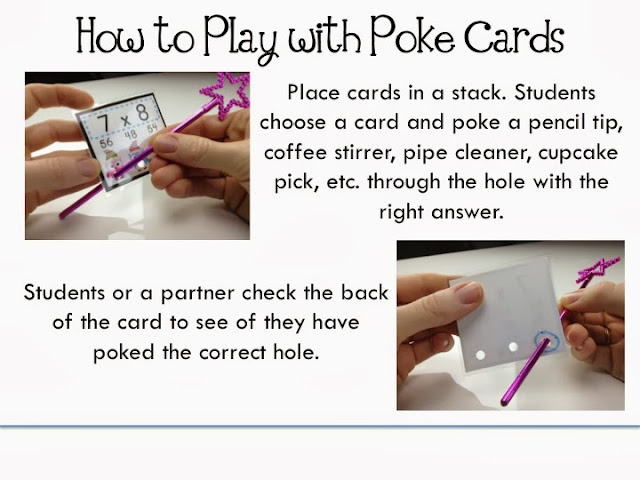 How to Play with Poke Cards

7 x 8
56 48 64

Place cards in a stack. Students choose a card and poke a pencil tip, coffee stirrer, pipe cleaner, cupcake pick, etc. through the hole with the right answer.

Students or a partner check the back of the card to see of they have poked the correct hole.