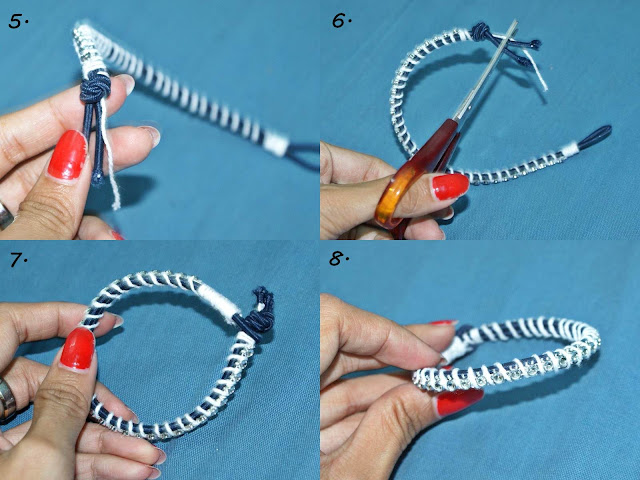 5.

6.

7.

8.