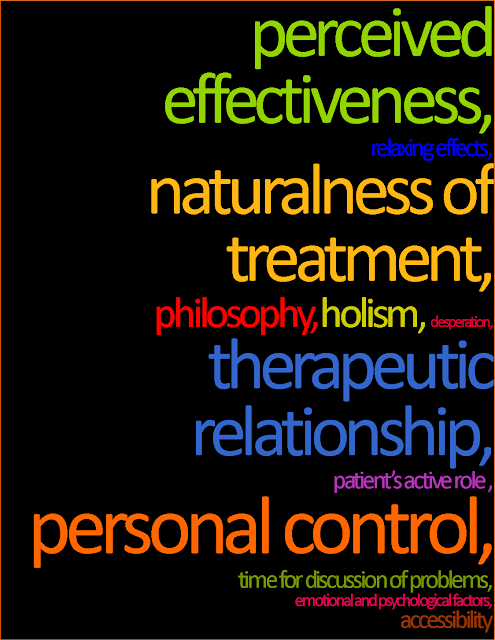 perceived effectiveness,
relaxing effects,
naturalness of treatment,
philosophy, holism, desperation,
therapeutic relationship,
patient's active role ,
personal control,
time for discussion of problems,
emotional and psychological factors,
accessibility