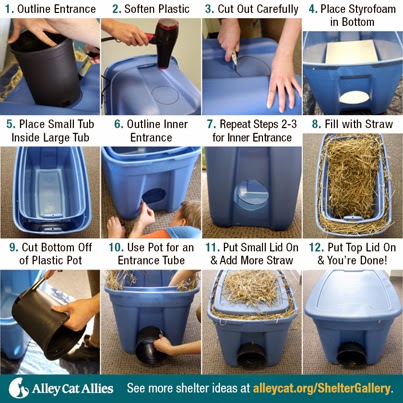 1. Outline Entrance

2. Soften Plastic

3. Cut Out Carefully

4. Place Styrofoam in Bottom

5. Place Small Tub Inside Large Tub

6. Outline Inner Entrance

7. Repeat Steps 2-3 for Inner Entrance

8. Fill with Straw

9. Cut Bottom Off of Plastic Pot

10. Use Pot for an Entrance Tube

11. Put Small Lid On & Add More Straw

12. Put Top Lid On & You're Done!

Alley Cat Allies See more shelter ideas at alleycat.org/ShelterGallery.